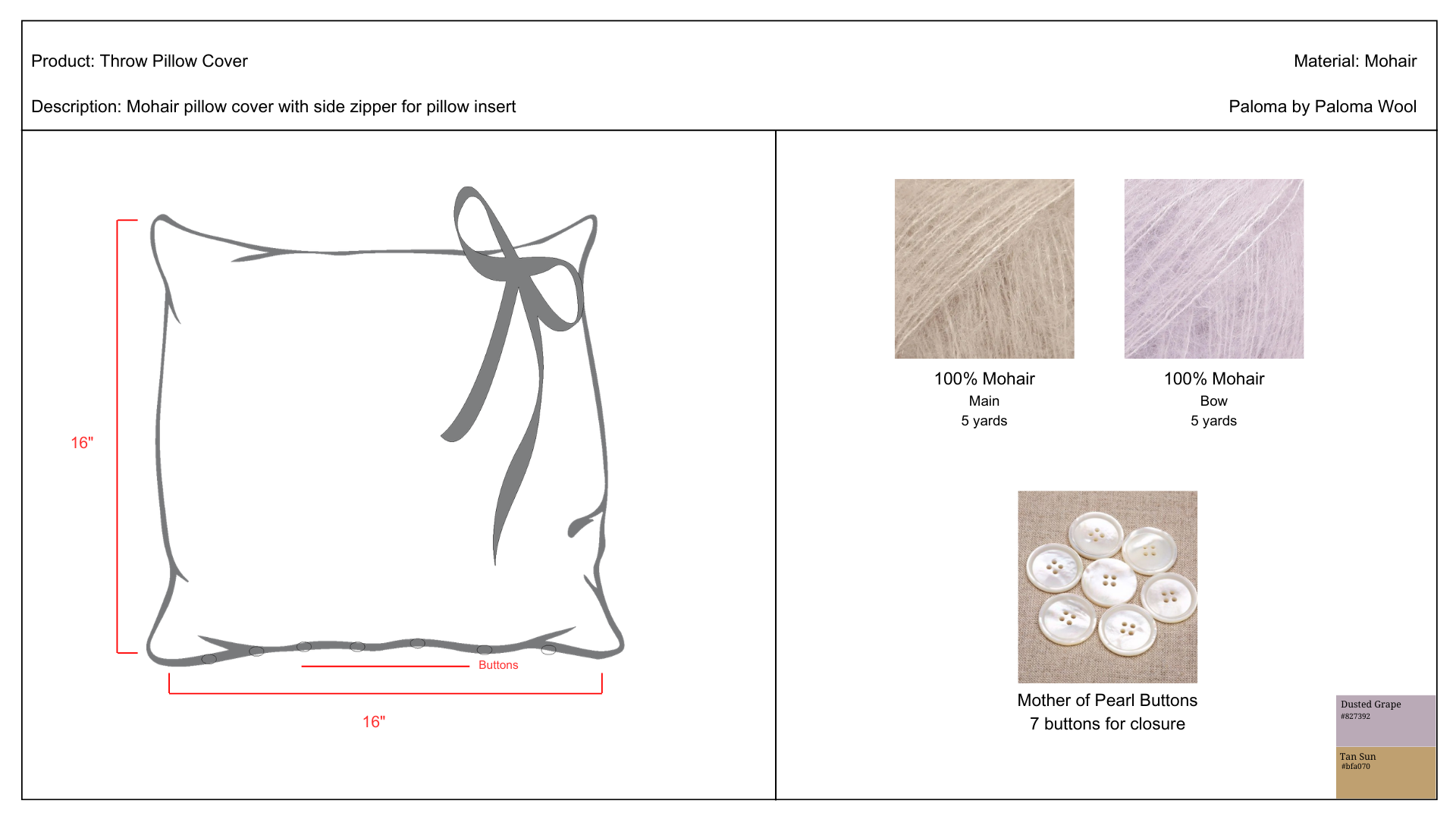 Product: Throw Pillow Cover

Material: Mohair

Description: Mohair pillow cover with side zipper for pillow insert

Paloma by Paloma Wool

16"

Buttons

16"

100% Mohair
Main
5 yards

100% Mohair
Bow
5 yards

Mother of Pearl Buttons
7 buttons for closure

Dusted Grape
#827392

Tan Sun
#bfa070