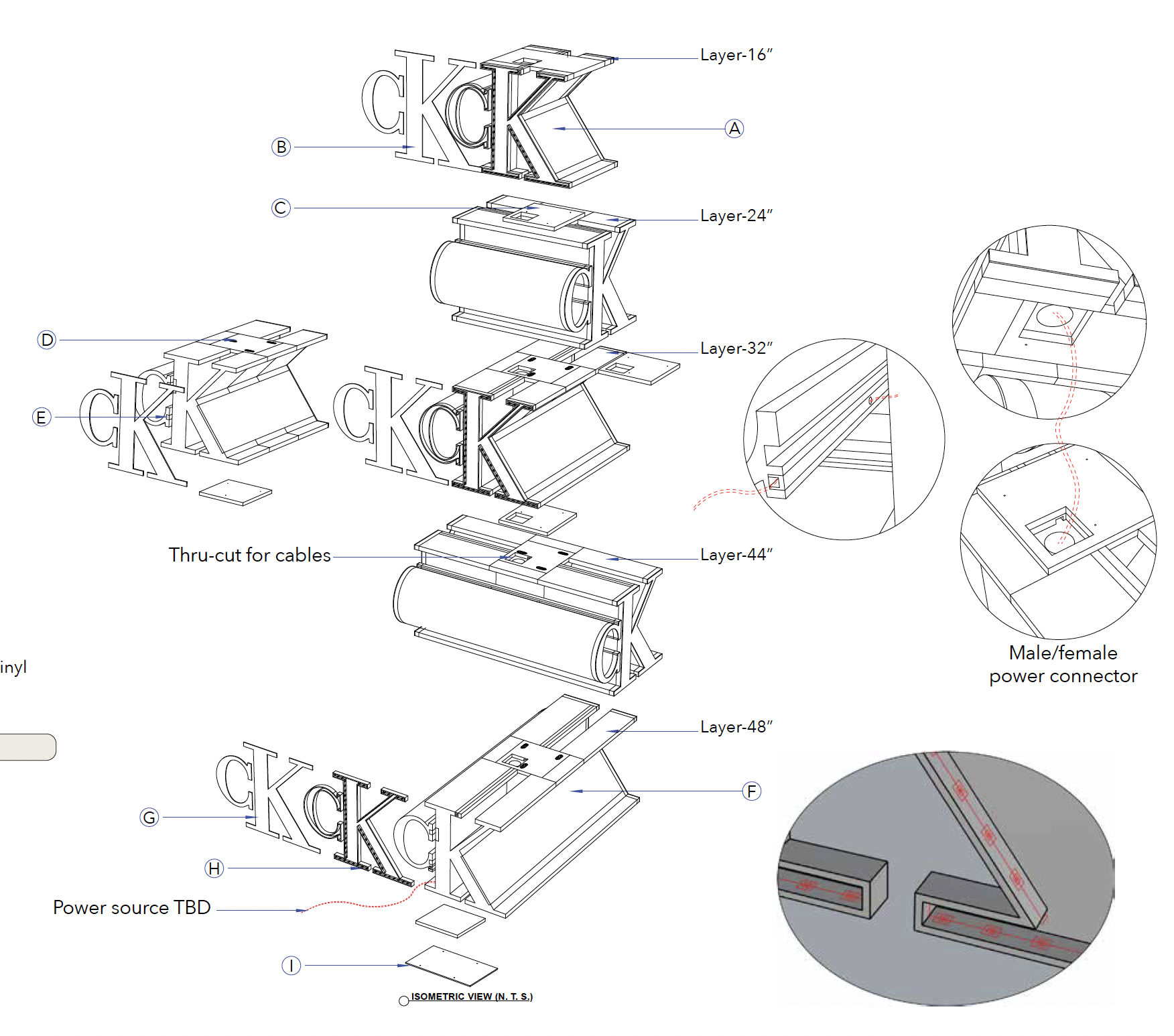 Layer-16"

A

B

C

Layer-24"

D

Layer-32"

E

Thru-cut for cables

Layer-44"

inyl

Male/female power connector

Layer-48"

F

G

H

Power source TBD

I

ISOMETRIC VIEW (N. T. S.)