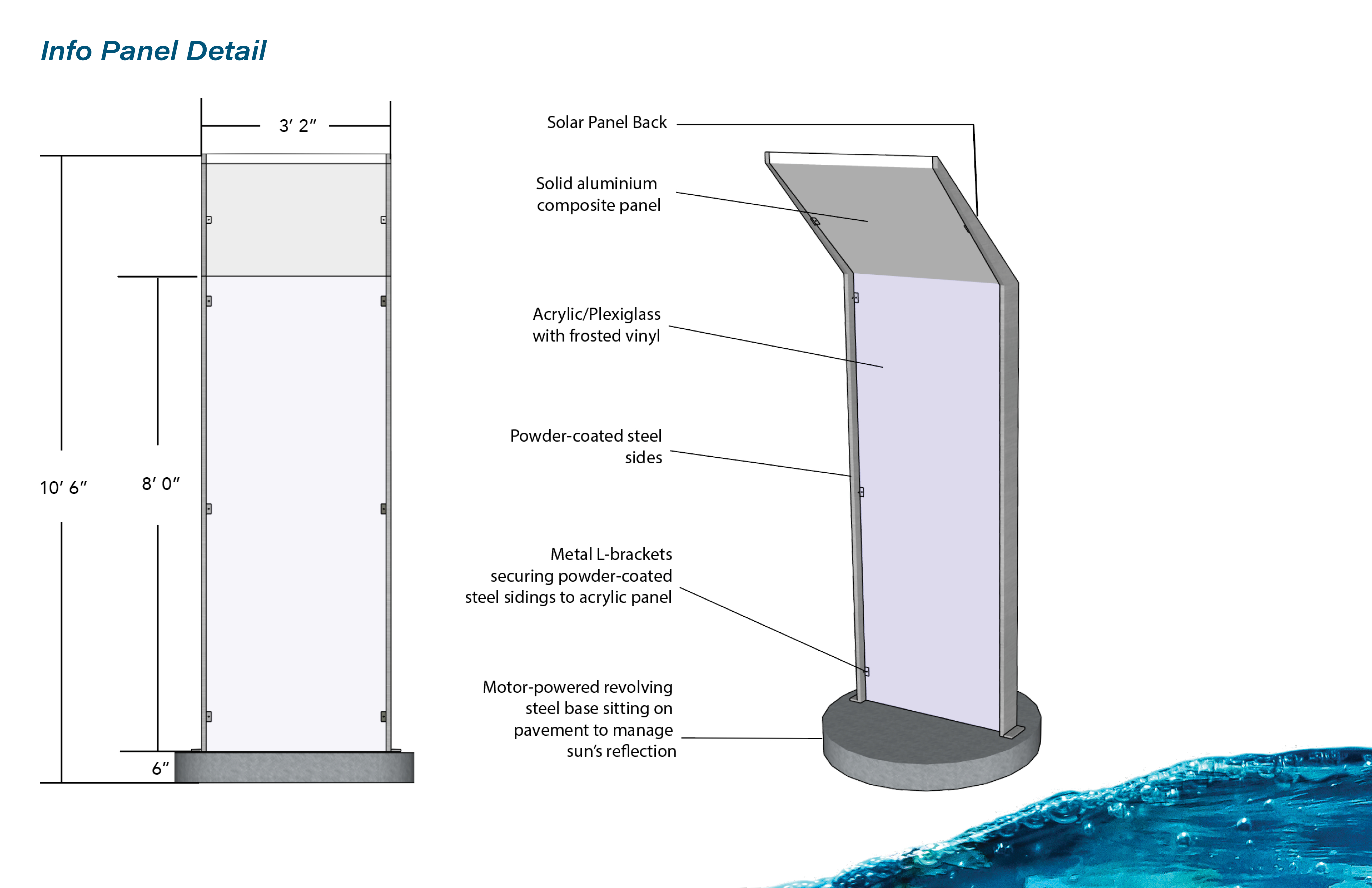 Info Panel Detail

3′ 2″

10′ 6″

8′ 0″

6″

Solar Panel Back

Solid aluminium composite panel

Acrylic/Plexiglass with frosted vinyl

Powder-coated steel sides

Metal L-brackets securing powder-coated steel sidings to acrylic panel

Motor-powered revolving steel base sitting on pavement to manage sun's reflection