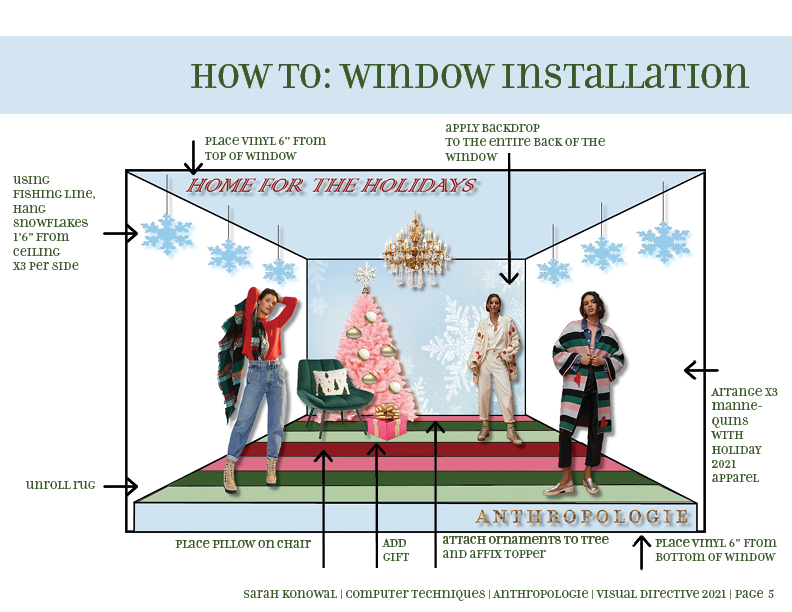 HOW TO: WINDOW INSTALLATION

PLACE VINYL 6" FROM TOP OF WINDOW

APPLY BACKDROP TO THE ENTIRE BACK OF THE WINDOW

USING FISHING LINE, HANG SNOWFLAKES 1'6" FROM CEILING X3 PER SIDE

HOME FOR THE HOLIDAYS

ARRANGE X3 MANNEQUINS WITH HOLIDAY 2021 APPAREL

UNROLL RUG

ANTHROPOLOGIE

PLACE PILLOW ON CHAIR

ADD GIFT

ATTACH ORNAMENTS TO TREE AND AFFIX TOPPER

PLACE VINYL 6" FROM BOTTOM OF WINDOW

SARAH KONOWAL | COMPUTER TECHNIQUES | ANTHROPOLOGIE | VISUAL DIRECTIVE 2021 | PAGE 5